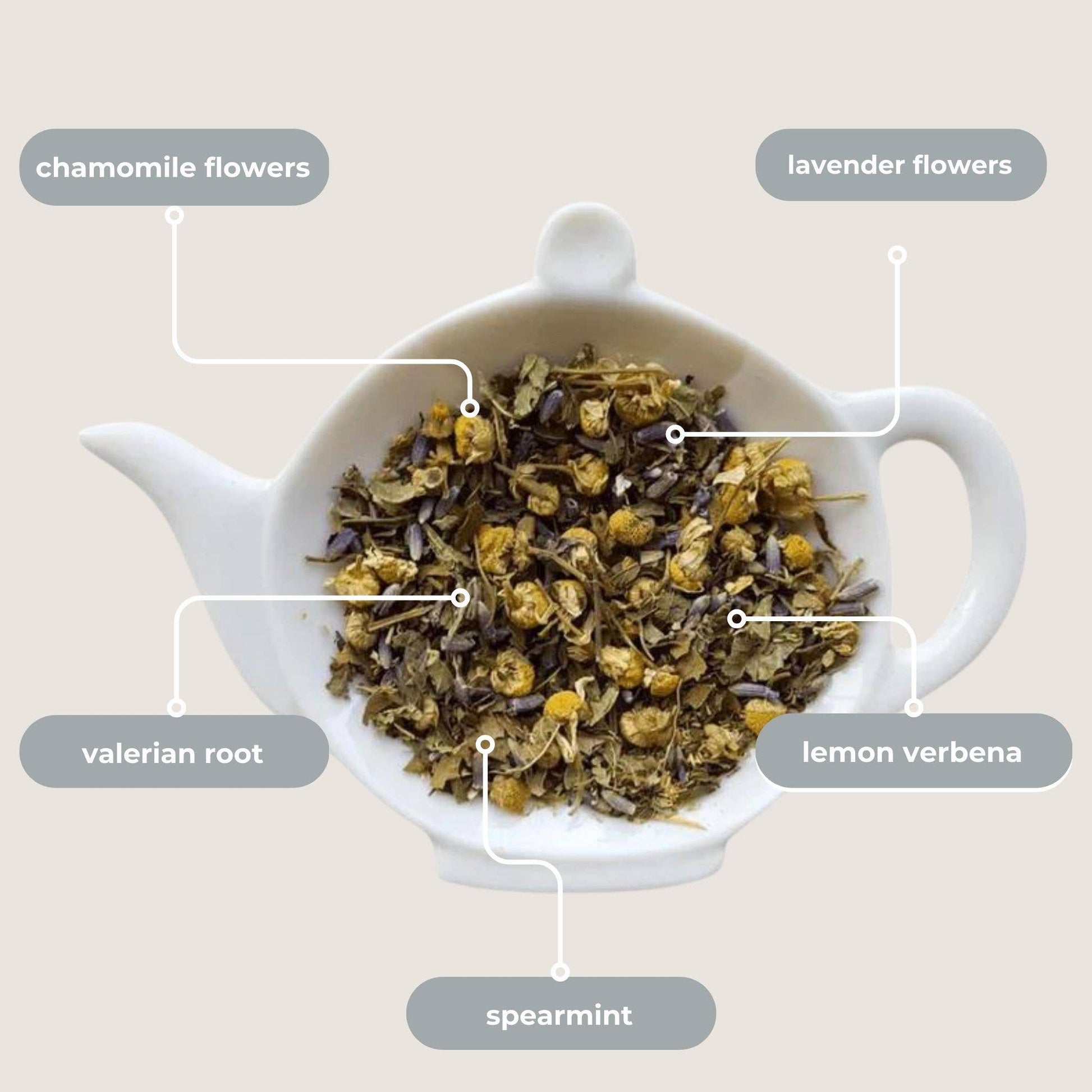 chamomile flowers

lavender flowers

valerian root

lemon verbena

spearmint